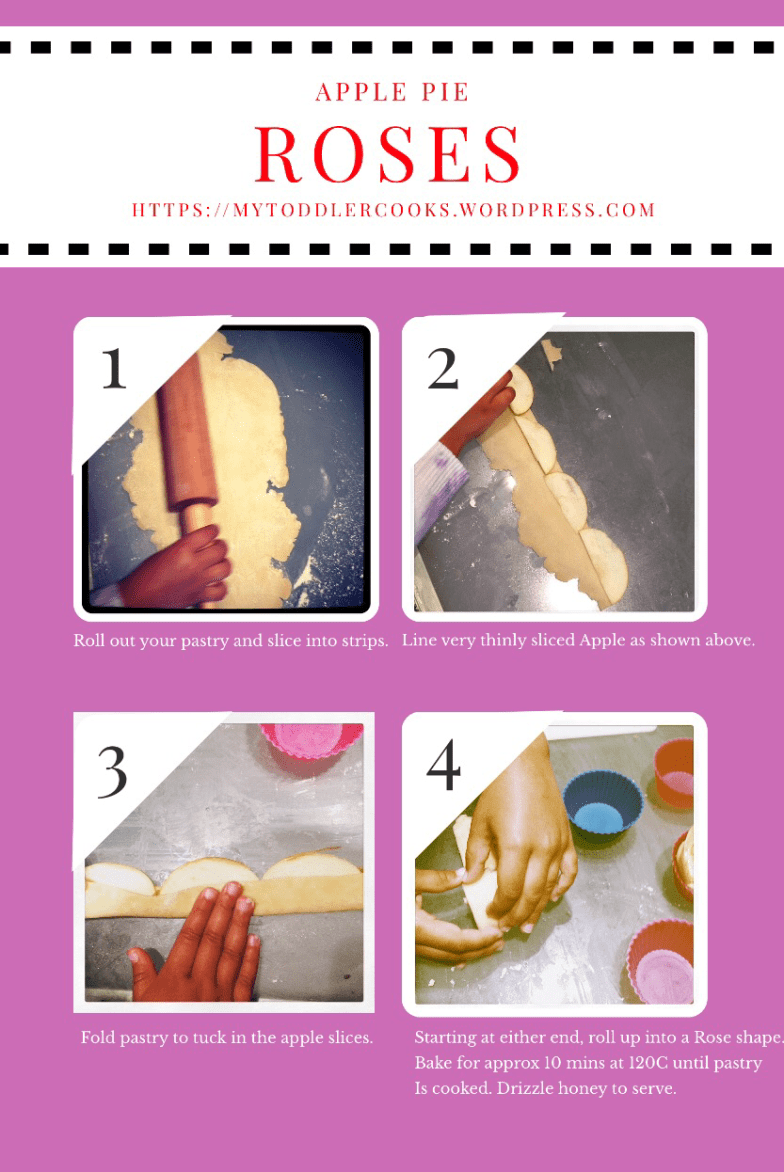 APPLE PIE

ROSES

HTTPS://MYTODDLERCOOKS.WORDPRESS.COM

1

Roll out your pastry and slice into strips.

2

Line very thinly sliced Apple as shown above.

3

Fold pastry to tuck in the apple slices.

4

Starting at either end, roll up into a Rose shape. Bake for approx 10 mins at 120C until pastry Is cooked. Drizzle honey to serve.